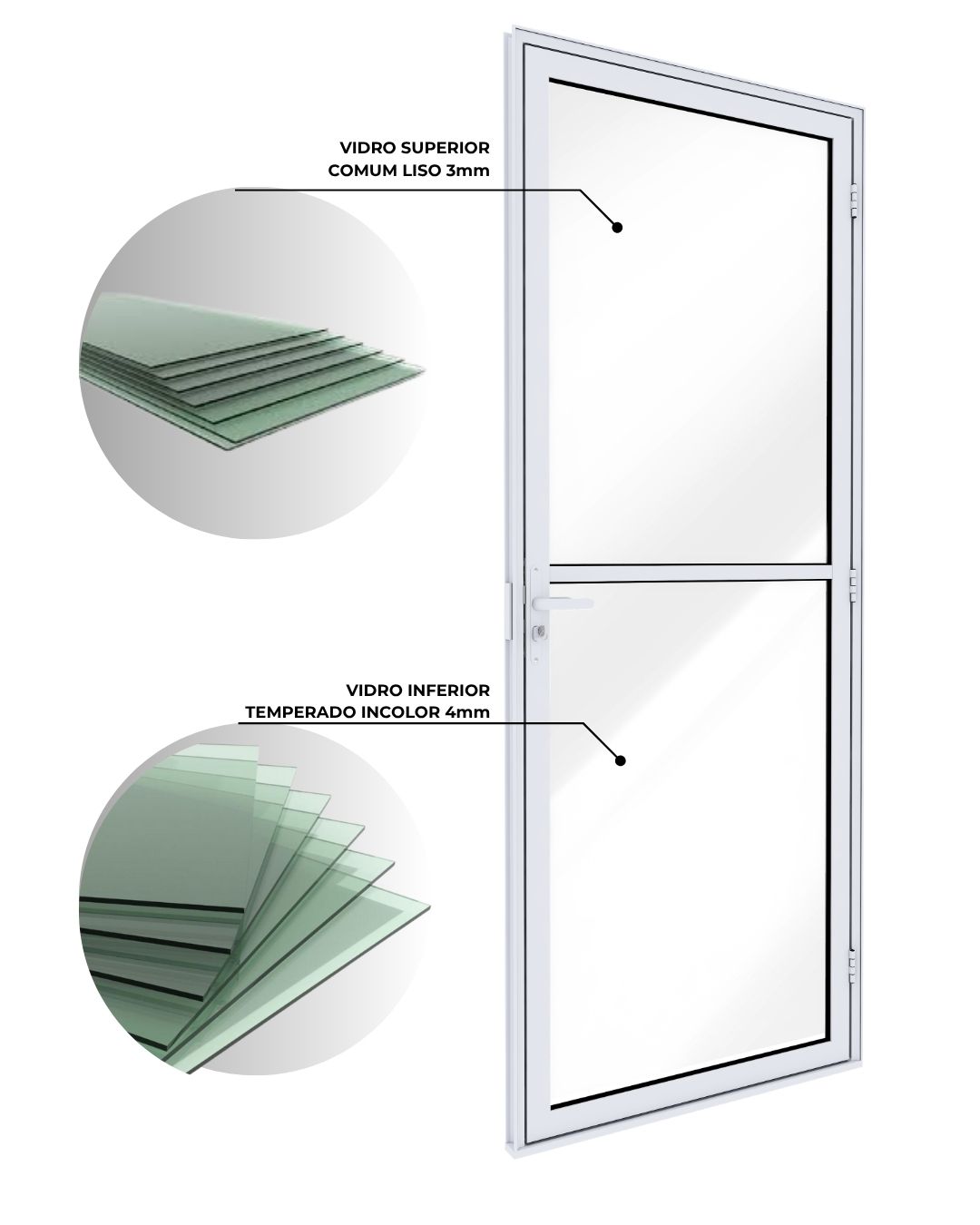 VIDRO SUPERIOR
COMUM LISO 3mm

VIDRO INFERIOR
TEMPERADO INCOLOR 4mm